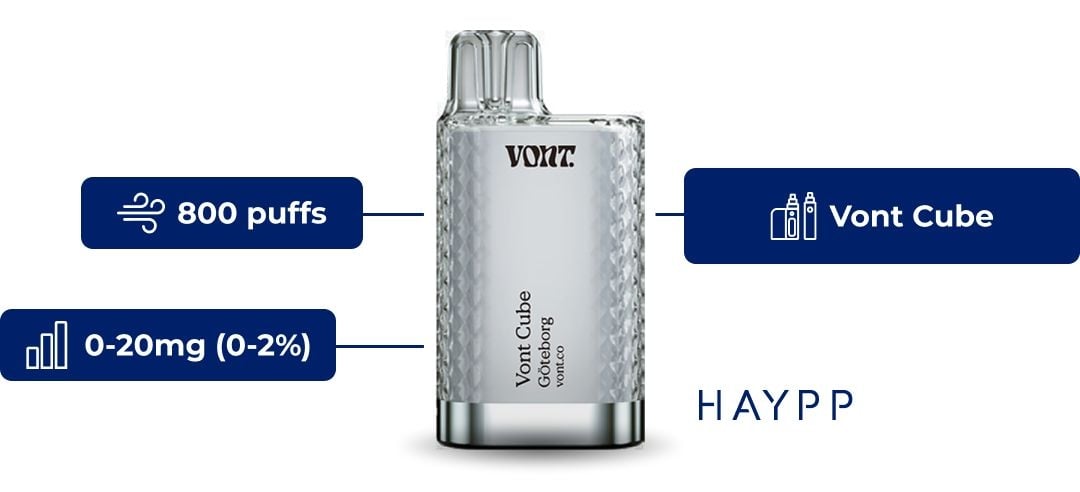 800 puffs

0-20mg (0-2%)

VONT.

Vont Cube
Göteborg
vont.co

Vont Cube

HAYPP